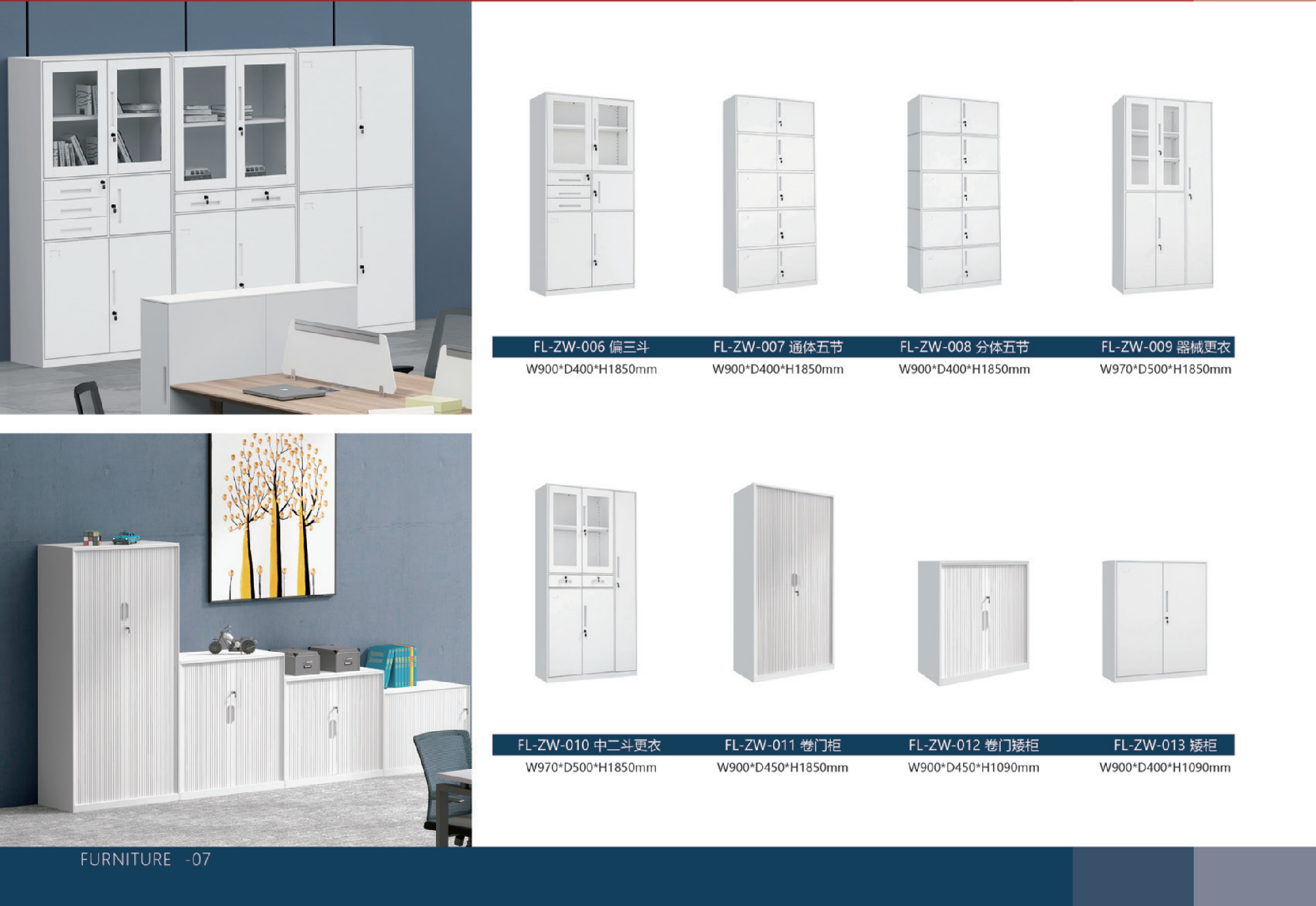 FL-ZW-006 偏三斗
W900*D400*H1850mm

FL-ZW-007 通体五节
W900*D400*H1850mm

FL-ZW-008 分体五节
W900*D400*H1850mm

FL-ZW-009 器械更衣
W970*D500*H1850mm

FL-ZW-010 中二斗更衣
W970*D500*H1850mm

FL-ZW-011 卷门柜
W900*D450*H1850mm

FL-ZW-012 卷门矮柜
W900*D450*H1090mm

FL-ZW-013 矮柜
W900*D400*H1090mm

FURNITURE -07